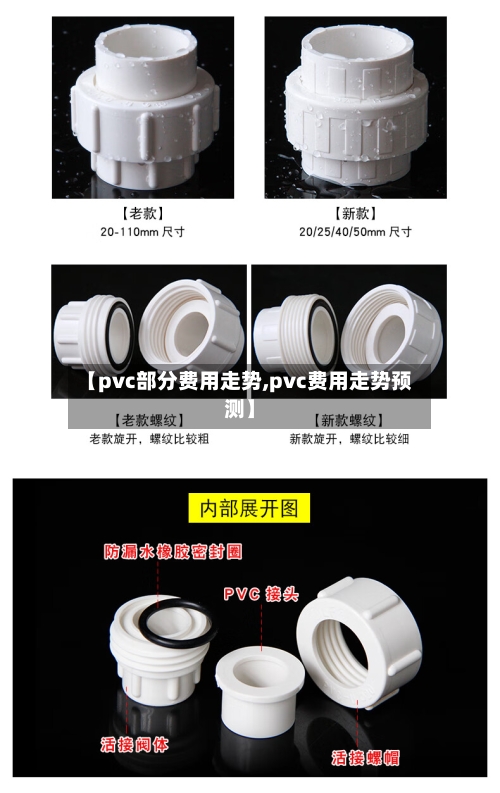 【老款】
20-110mm 尺寸

【新款】
20/25/40/50mm 尺寸

【pvc部分费用走势,pvc费用走势预测】

【老款螺纹】
老款旋开，螺纹比较粗

【新款螺纹】
新款旋开，螺纹比较细

内部展开图

防漏水橡胶密封圈

PVC 接头

活接阀体

活接螺帽