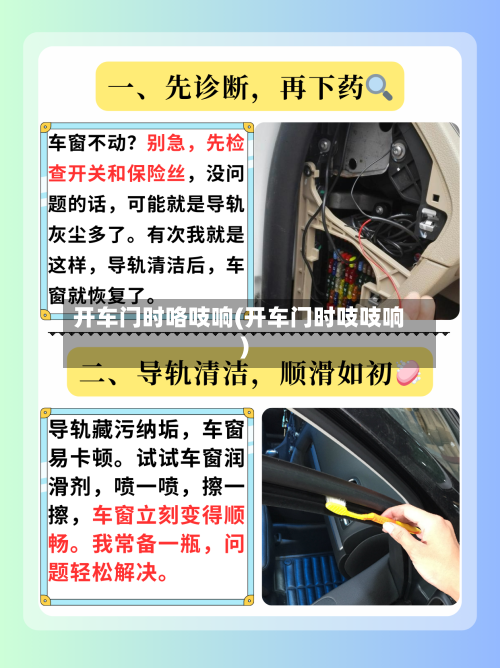 一、先诊断，再下药

车窗不动？别急，先检查开关和保险丝，没问题的话，可能就是导轨灰尘多了。有次我就是这样，导轨清洁后，车窗就恢复了。

开车门时咯吱响(开车门时吱吱响)

二、导轨清洁，顺滑如初

导轨藏污纳垢，车窗易卡顿。试试车窗润滑剂，喷一喷，擦一擦，车窗立刻变得顺畅。我常备一瓶，问题轻松解决。